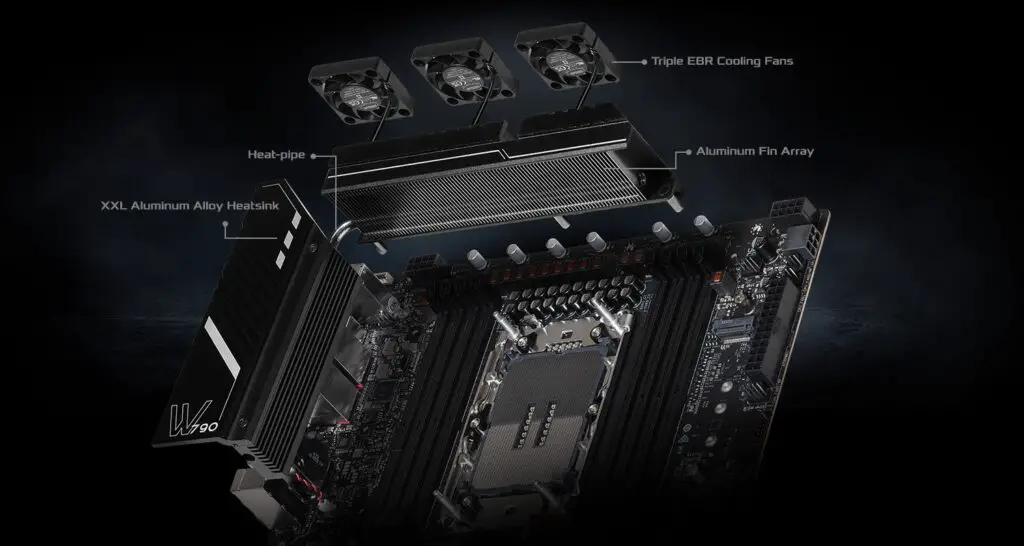 Triple EBR Cooling Fans

Heat-pipe

Aluminum Fin Array

XXL Aluminum Alloy Heatsink

W790